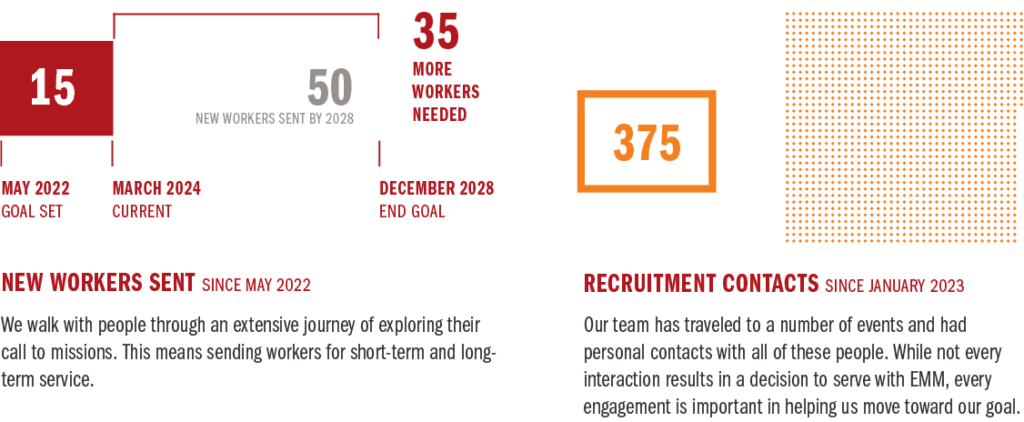 15

50
NEW WORKERS SENT BY 2028

35
MORE WORKERS NEEDED

MAY 2022
GOAL SET

MARCH 2024
CURRENT

DECEMBER 2028
END GOAL

NEW WORKERS SENT SINCE MAY 2022

We walk with people through an extensive journey of exploring their call to missions. This means sending workers for short-term and long-term service.

375

RECRUITMENT CONTACTS SINCE JANUARY 2023

Our team has traveled to a number of events and had personal contacts with all of these people. While not every interaction results in a decision to serve with EMM, every engagement is important in helping us move toward our goal.